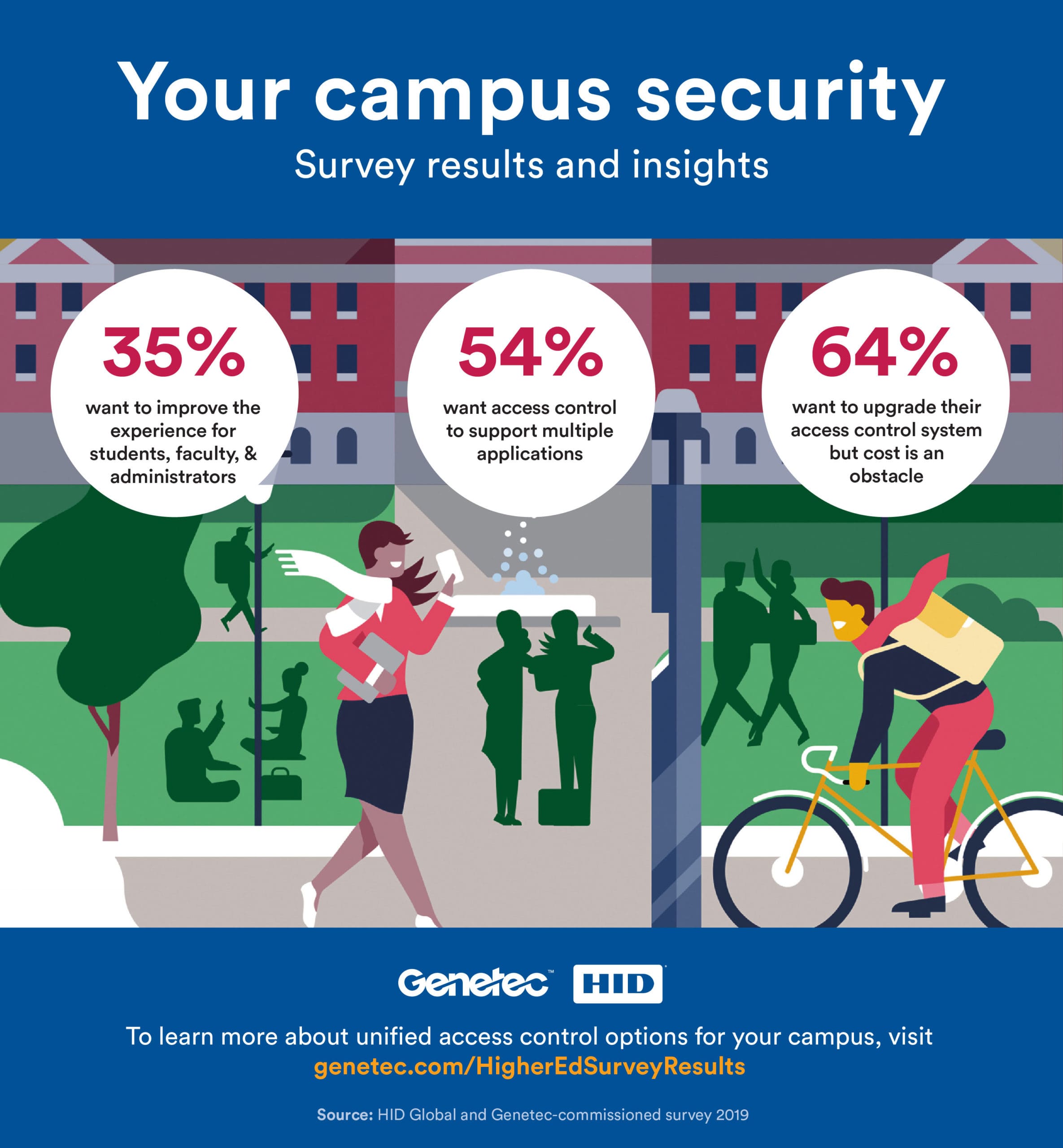 Your campus security

Survey results and insights

35%

want to improve the experience for students, faculty, & administrators

54%

want access control to support multiple applications

64%

want to upgrade their access control system but cost is an obstacle

Genetec™ HID

To learn more about unified access control options for your campus, visit genetec.com/HigherEdSurveyResults

Source: HID Global and Genetec-commissioned survey 2019